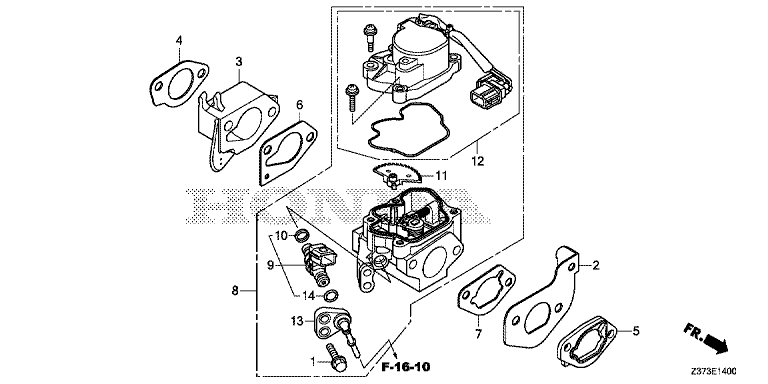 4
3
6
12
11
HONDA
10
9
8
14
13
1
F-16-10
7
2
5
FR.
Z373E1400