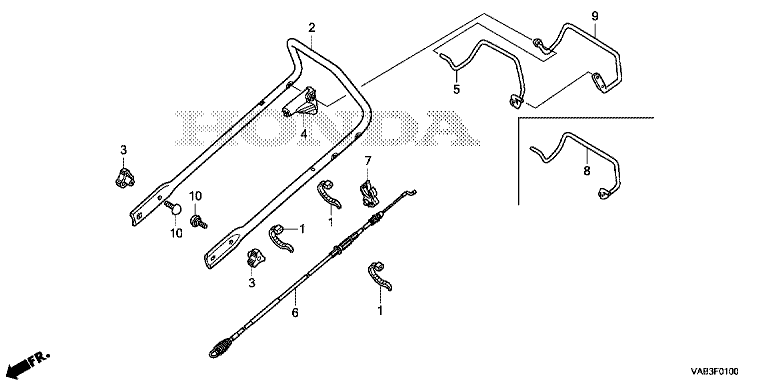 2
9
5
HONDA
4
3
7
8
10
1
10
1
3
6
1
FR.
VAB3F0100