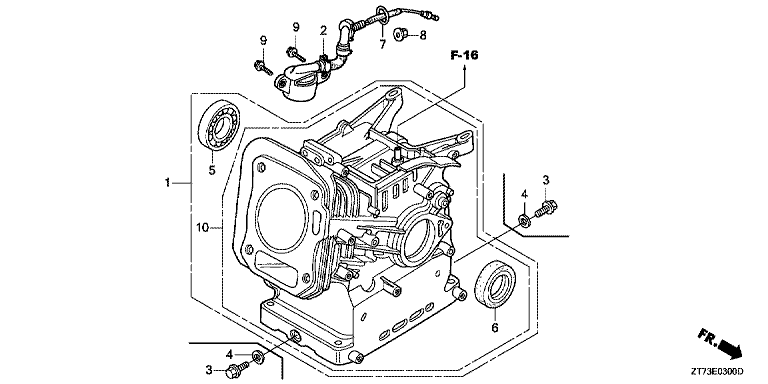 9
9
2
7
8
F-16
5
1
10
4
3
6
4
3
FR.
ZT73E0300D