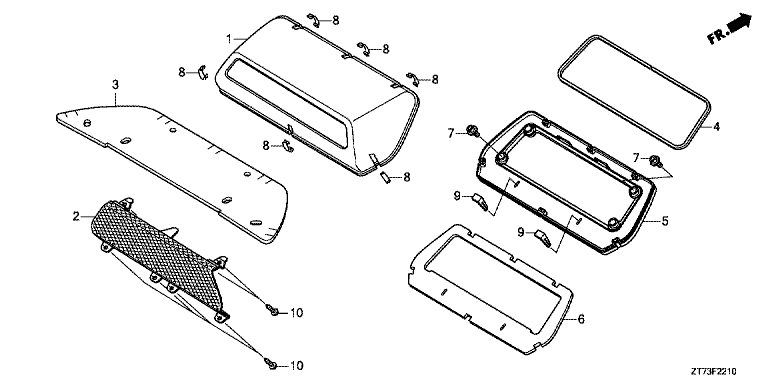 FR.

1
8
8
8
8
8
8
3
2
10
10
4
7
7
5
9
9
6

ZT73F2210