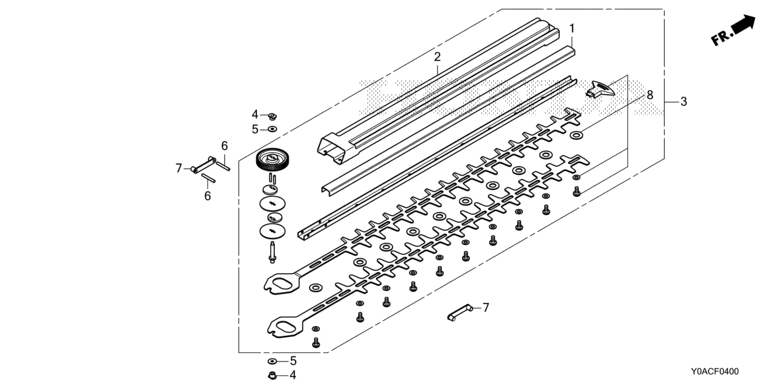 FR.
1
2
3
8
4
5
6
7
6
7
5
4
Y0ACF0400